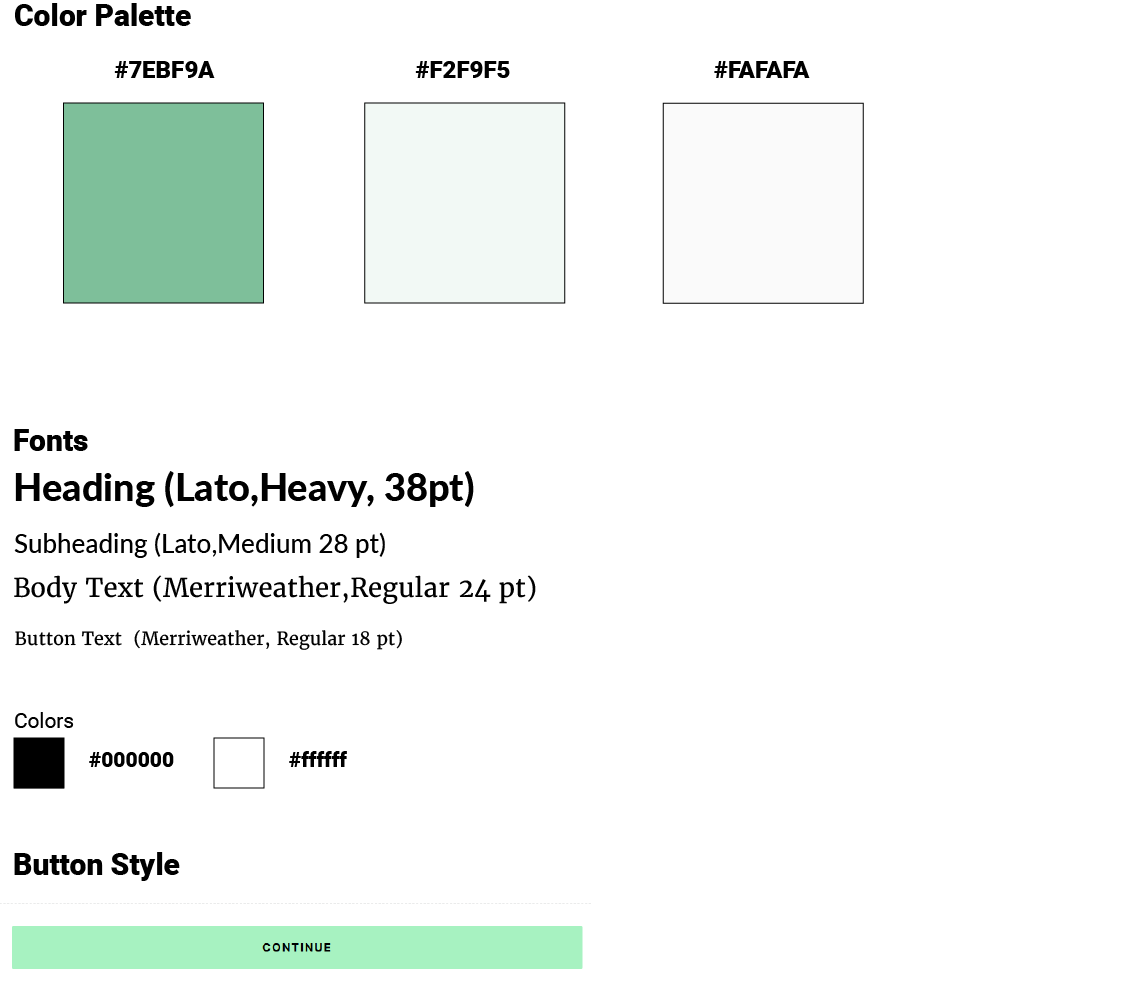 Color Palette

#7EBF9A

#F2F9F5

#FAFAFA

Fonts

Heading (Lato,Heavy, 38pt)

Subheading (Lato,Medium 28 pt)

Body Text (Merriweather,Regular 24 pt)

Button Text (Merriweather, Regular 18 pt)

Colors

#000000

#ffffff

Button Style

CONTINUE